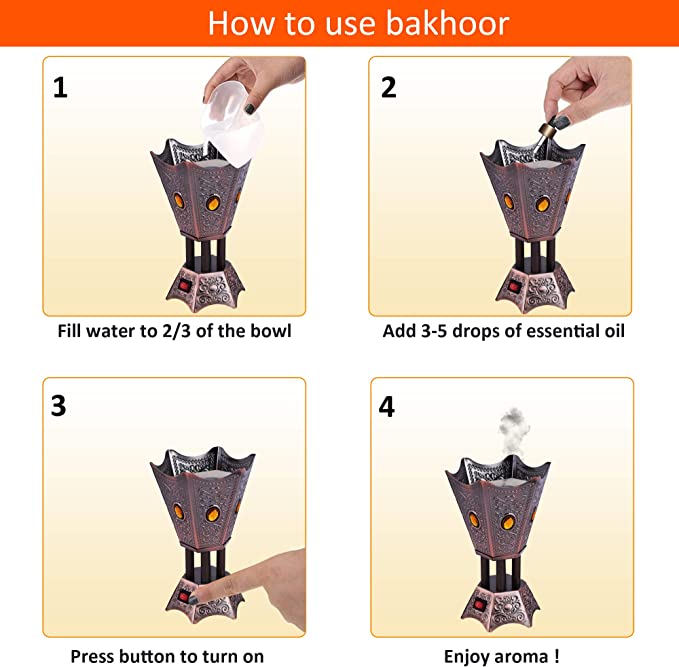 How to use bakhoor

1

Fill water to 2/3 of the bowl

2

Add 3-5 drops of essential oil

3

Press button to turn on

4

Enjoy aroma !